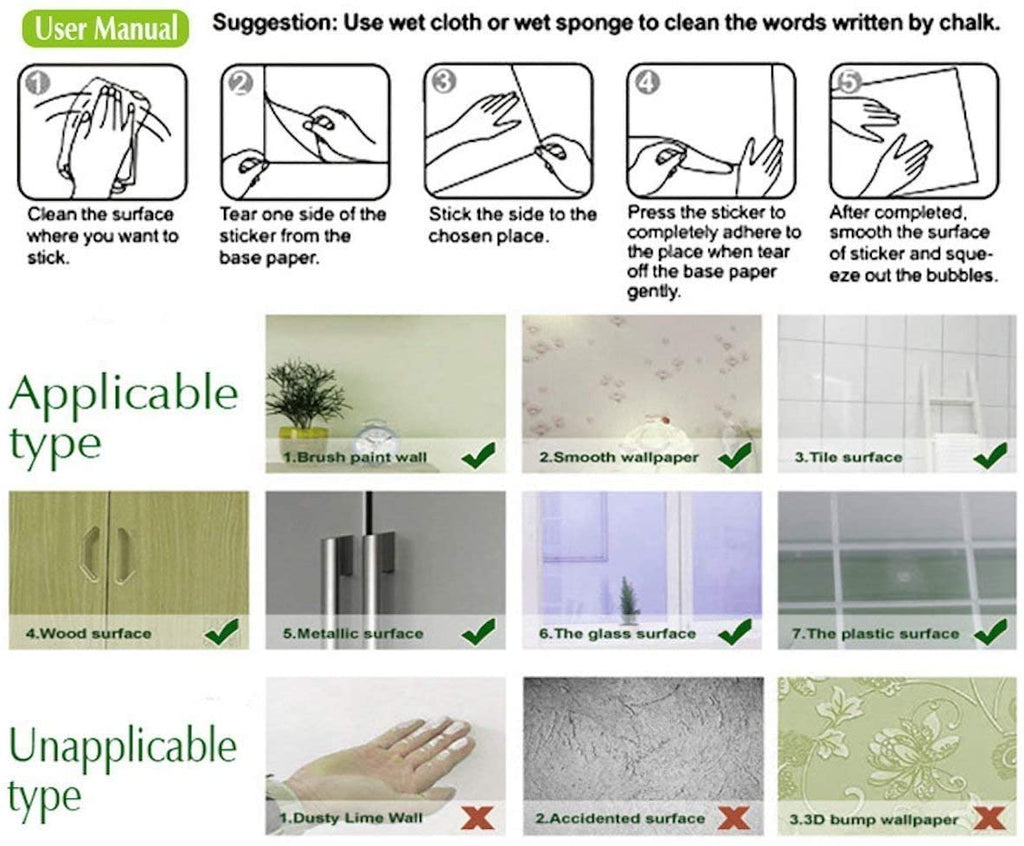 User Manual

Suggestion: Use wet cloth or wet sponge to clean the words written by chalk.

1
Clean the surface where you want to stick.

2
Tear one side of the sticker from the base paper.

3
Stick the side to the chosen place.

4
Press the sticker to completely adhere to the place when tear off the base paper gently.

5
After completed, smooth the surface of sticker and squeeze out the bubbles.

Applicable type

1.Brush paint wall

2.Smooth wallpaper

3.Tile surface

4.Wood surface

5.Metallic surface

6.The glass surface

7.The plastic surface

Unapplicable type

1.Dusty Lime Wall

2.Accidented surface

3.3D bump wallpaper