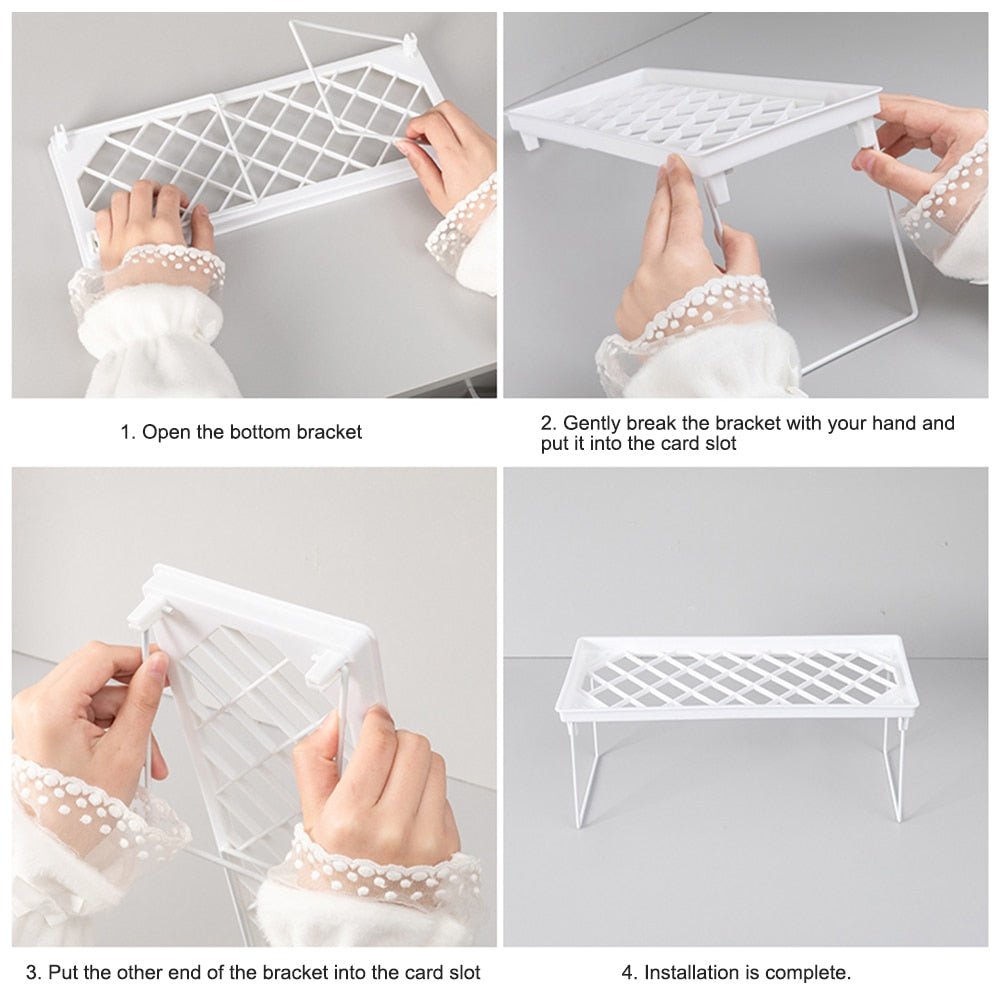 1. Open the bottom bracket

2. Gently break the bracket with your hand and put it into the card slot

3. Put the other end of the bracket into the card slot

4. Installation is complete.